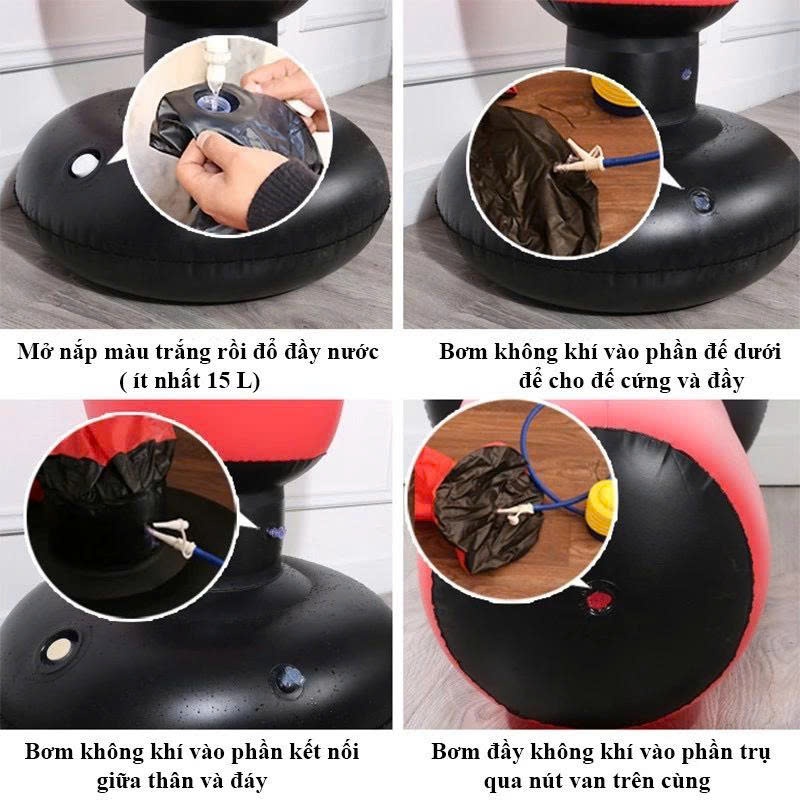 Mở nắp màu trắng rồi đổ đầy nước ( ít nhất 15 L)

Bơm không khí vào phần đế dưới để cho đế cứng và đầy

Bơm không khí vào phần kết nối giữa thân và đáy

Bơm đầy không khí vào phần trụ qua nút van trên cùng